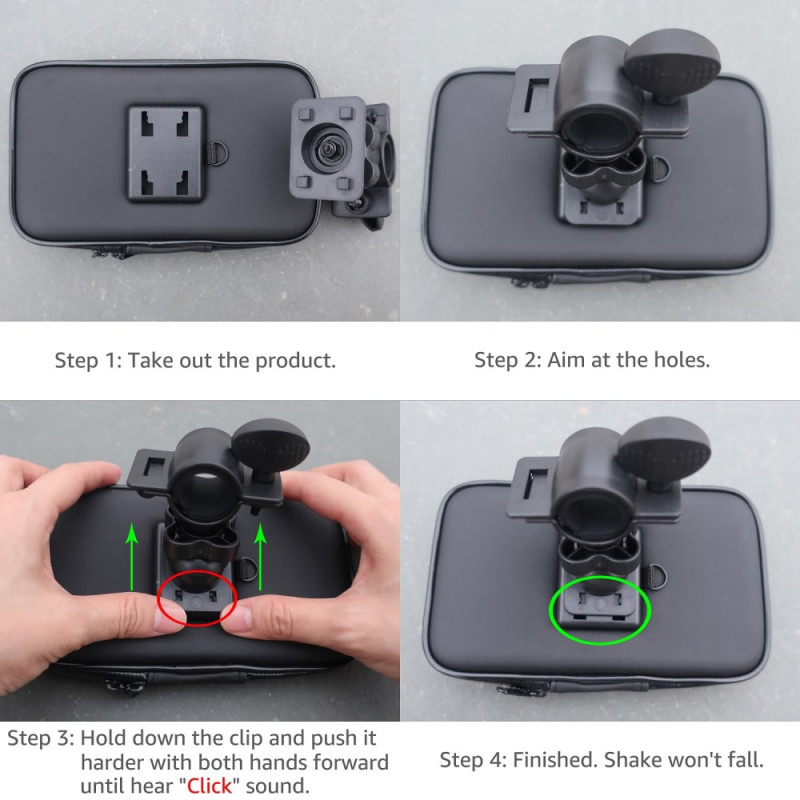 Step 1: Take out the product.

Step 2: Aim at the holes.

Step 3: Hold down the clip and push it harder with both hands forward until hear "Click" sound.

Step 4: Finished. Shake won't fall.