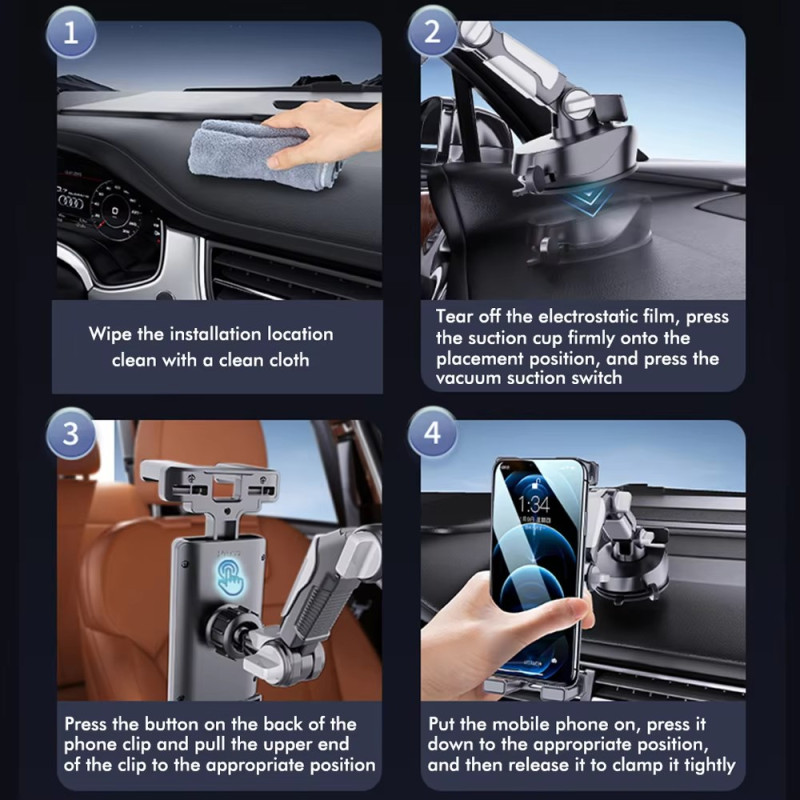 1

Wipe the installation location clean with a clean cloth

2

Tear off the electrostatic film, press the suction cup firmly onto the placement position, and press the vacuum suction switch

3

Press the button on the back of the phone clip and pull the upper end of the clip to the appropriate position

4

1:34

Put the mobile phone on, press it down to the appropriate position, and then release it to clamp it tightly