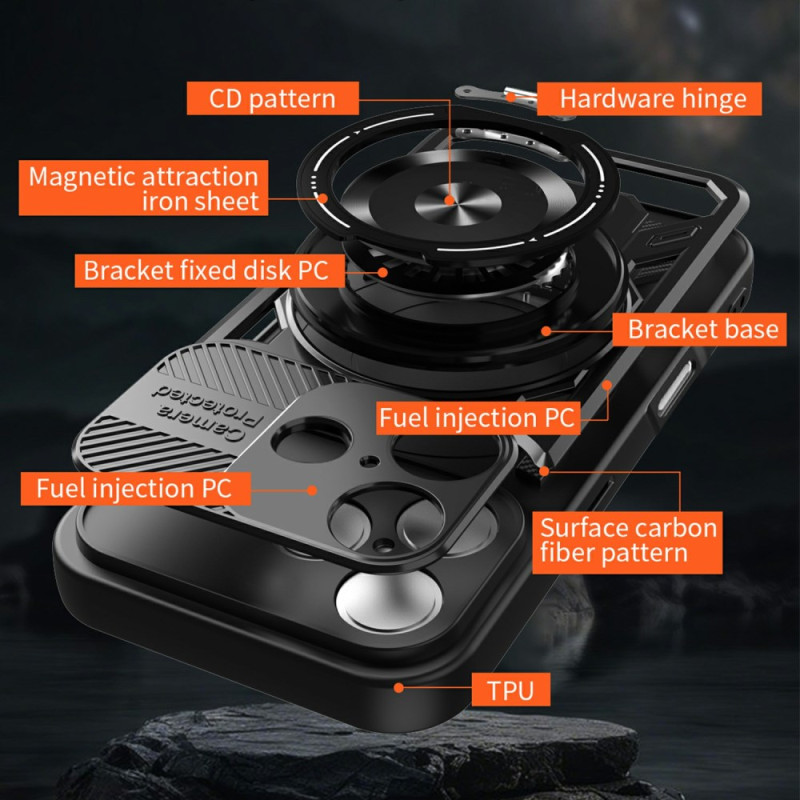 CD pattern

Hardware hinge

Magnetic attraction iron sheet

Bracket fixed disk PC

Bracket base

Camera Protected

Fuel injection PC

Fuel injection PC

Surface carbon fiber pattern

TPU